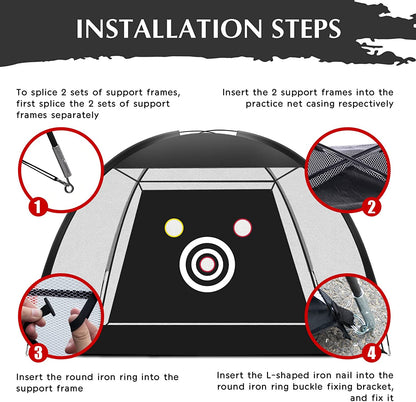 INSTALLATION STEPS

To splice 2 sets of support frames, first splice the 2 sets of support frames separately

Insert the 2 support frames into the practice net casing respectively

1

2

3

4

Insert the round iron ring into the support frame

Insert the L-shaped iron nail into the round iron ring buckle fixing bracket, and fix it